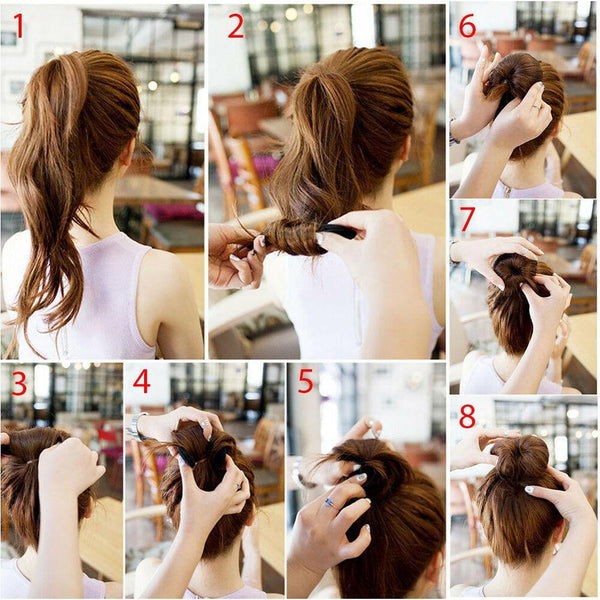 1
2
6
7
3
4
5
8