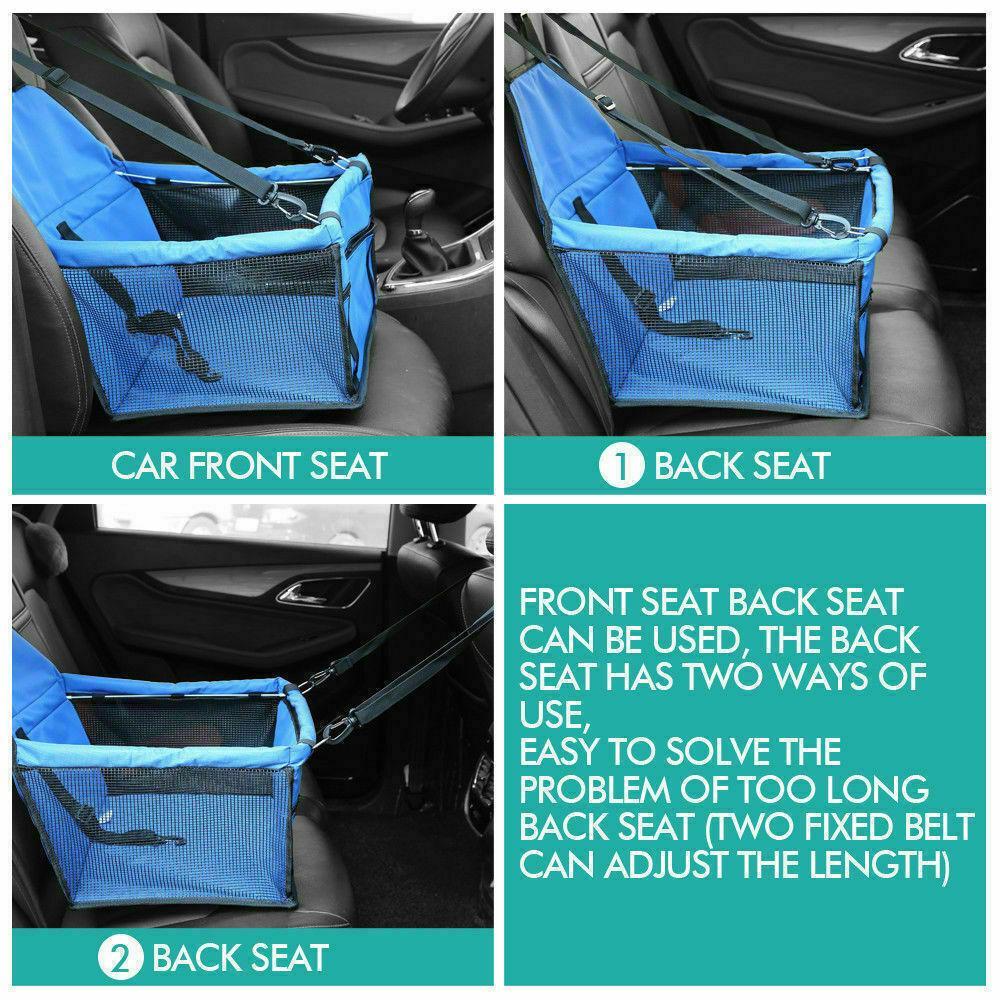 CAR FRONT SEAT

1 BACK SEAT

2 BACK SEAT

FRONT SEAT BACK SEAT CAN BE USED, THE BACK SEAT HAS TWO WAYS OF USE,
EASY TO SOLVE THE PROBLEM OF TOO LONG BACK SEAT (TWO FIXED BELT CAN ADJUST THE LENGTH)