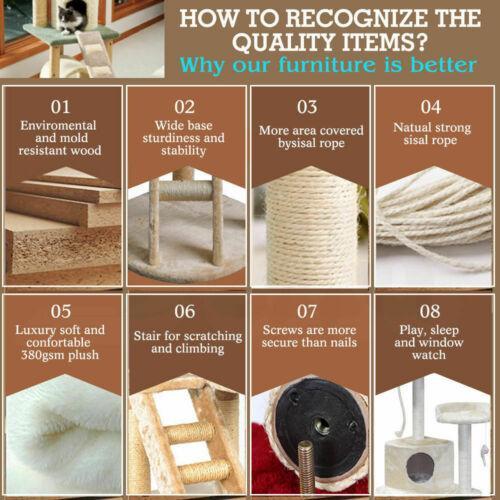 HOW TO RECOGNIZE THE QUALITY ITEMS?
Why our furniture is better

01
Enviromental and mold resistant wood

02
Wide base sturdiness and stability

03
More area covered bysisal rope

04
Natual strong sisal rope

05
Luxury soft and confortable 380gsm plush

06
Stair for scratching and climbing

07
Screws are more secure than nails

08
Play, sleep and window watch